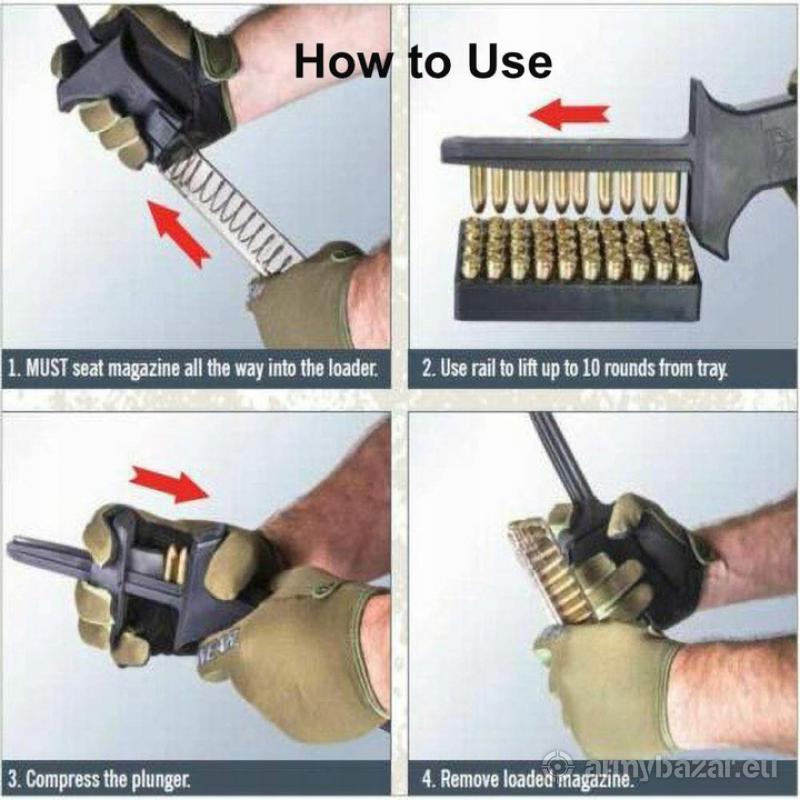 How to Use

1. MUST seat magazine all the way into the loader.

2. Use rail to lift up to 10 rounds from tray.

3. Compress the plunger.

4. Remove loaded magazine.

armybazar.eu