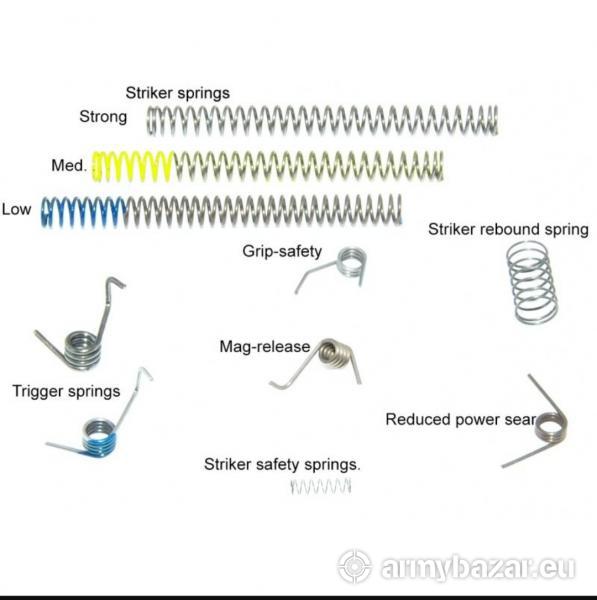 Striker springs
Strong
Med.
Low
Striker rebound spring
Grip-safety
Mag-release
Trigger springs
Reduced power sear
Striker safety springs.
armybazar.eu